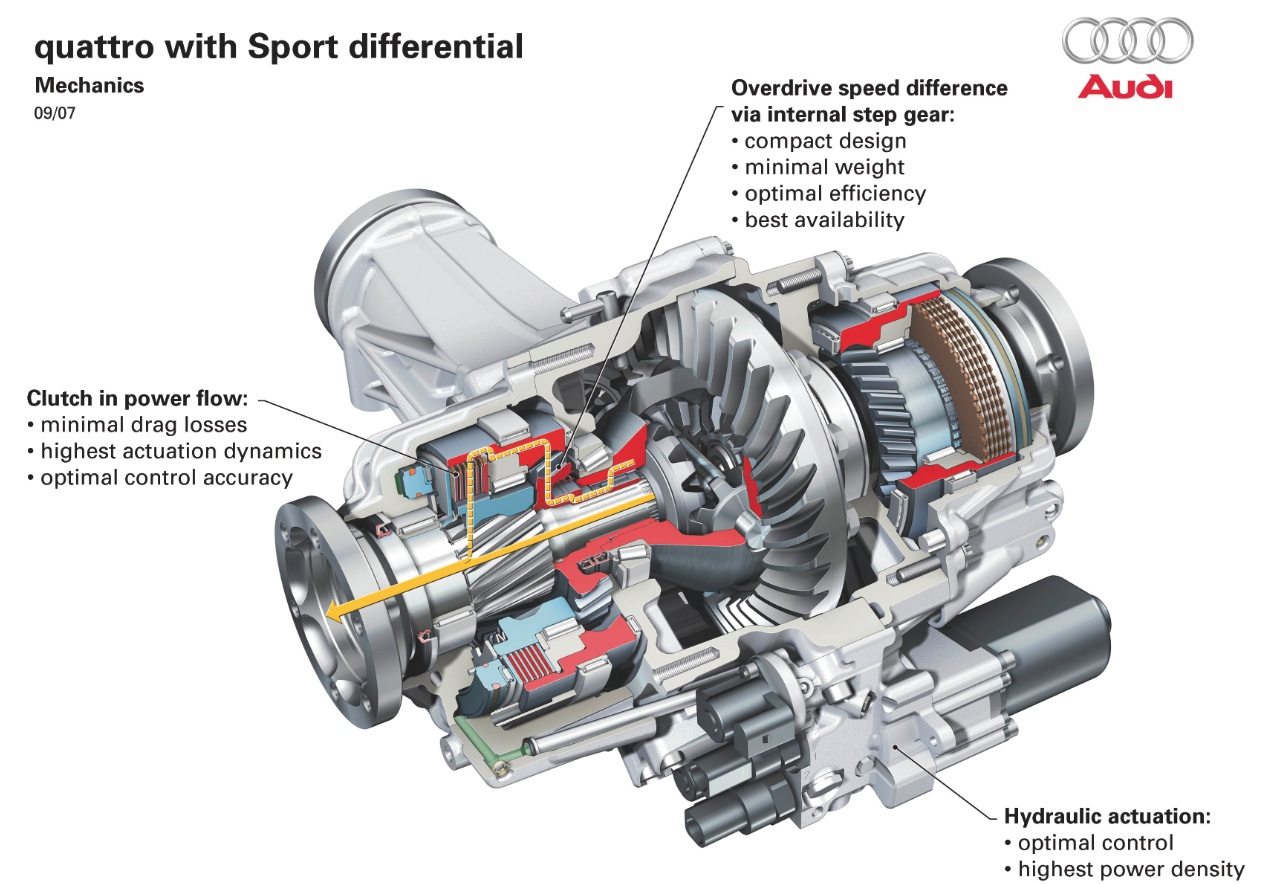 quattro with Sport differential
Mechanics
09/07

Audi

Overdrive speed difference via internal step gear:
• compact design
• minimal weight
• optimal efficiency
• best availability

Clutch in power flow:
• minimal drag losses
• highest actuation dynamics
• optimal control accuracy

Hydraulic actuation:
• optimal control
• highest power density